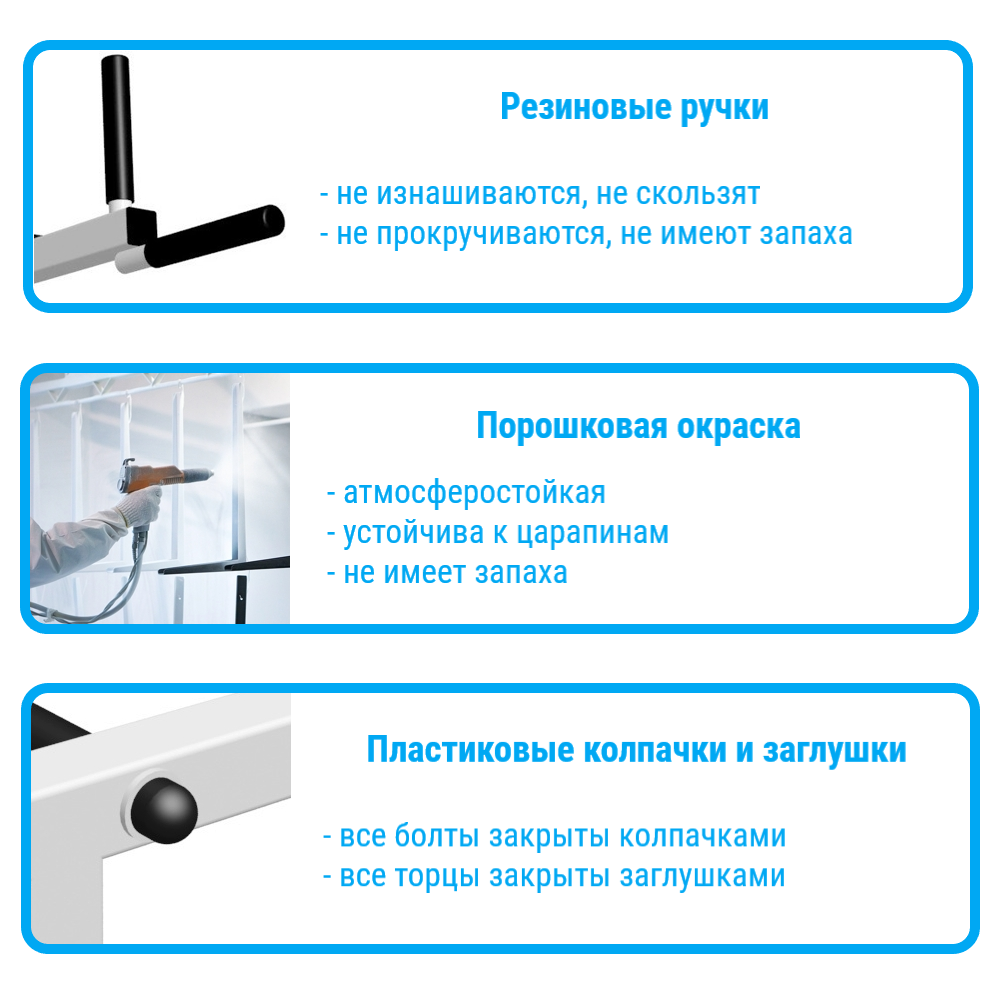 Резиновые ручки

- не изнашиваются, не скользят
- не прокручиваются, не имеют запаха

Порошковая окраска

- атмосферостойкая
- устойчива к царапинам
- не имеет запаха

Пластиковые колпачки и заглушки

- все болты закрыты колпачками
- все торцы закрыты заглушками